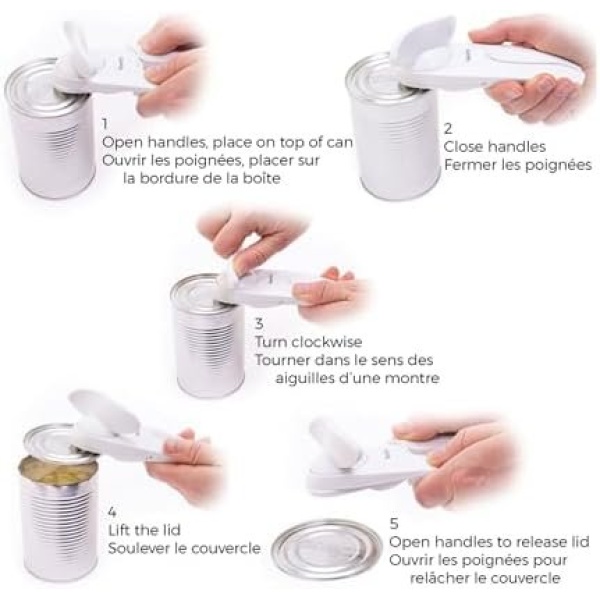 1
Open handles, place on top of can
Ouvrir les poignées, placer sur la bordure de la boîte

2
Close handles
Fermer les poignées

3
Turn clockwise
Tourner dans le sens des aiguilles d'une montre

4
Lift the lid
Soulever le couvercle

5
Open handles to release lid
Ouvrir les poignées pour relâcher le couvercle